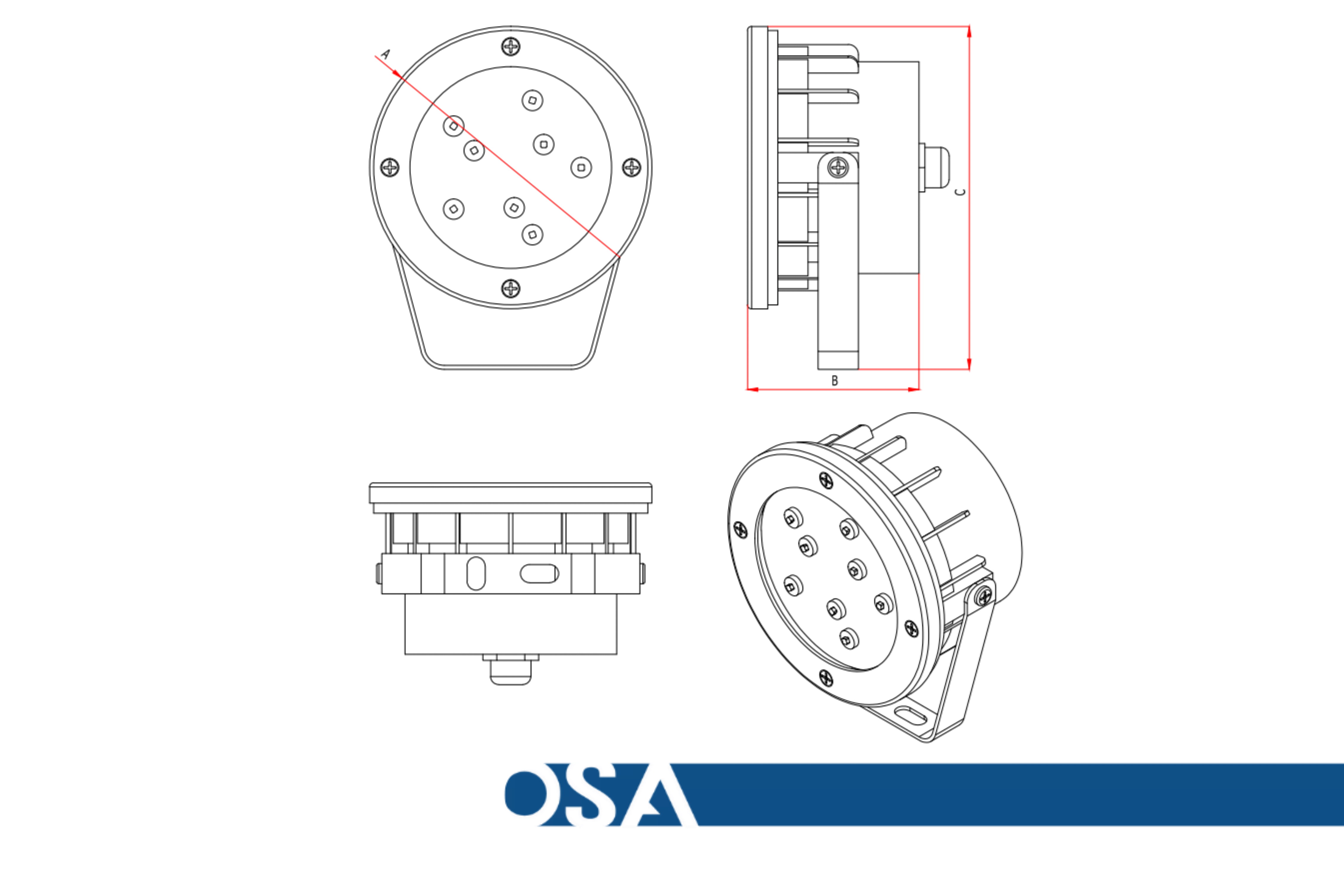 A

C

B

OSA