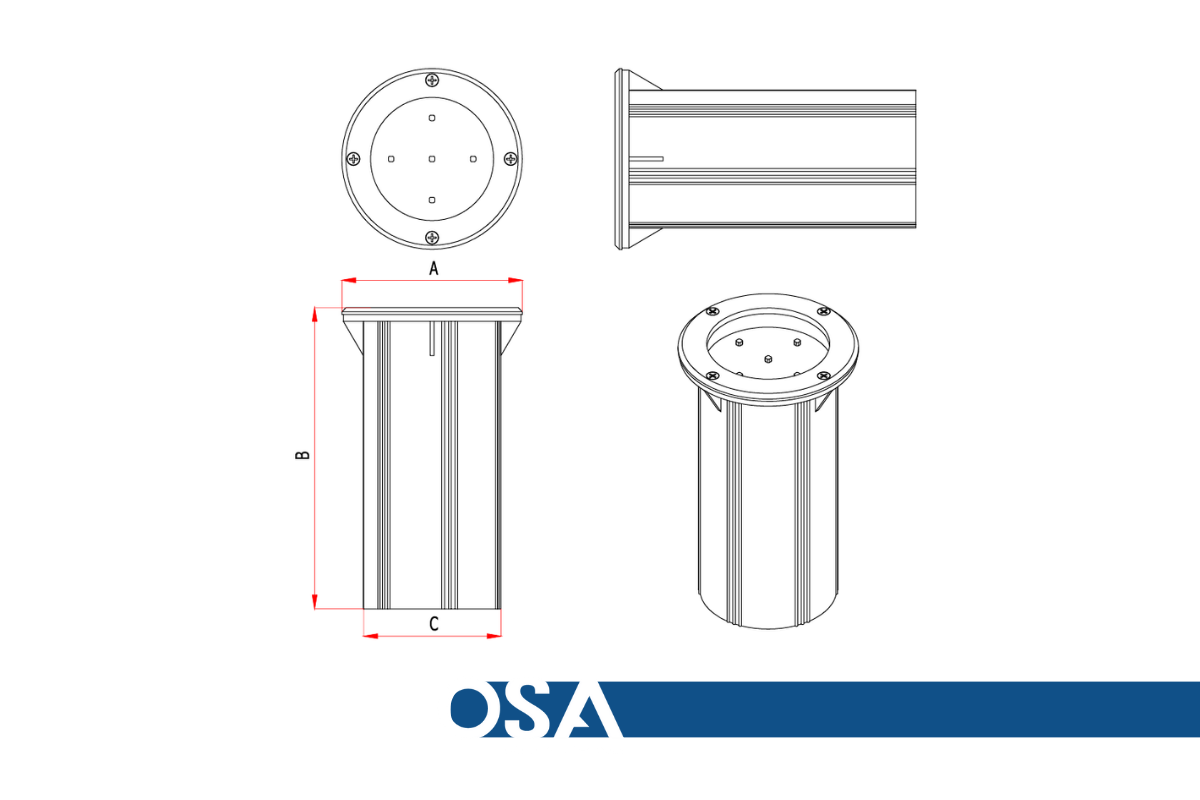 A

B

C

OSA