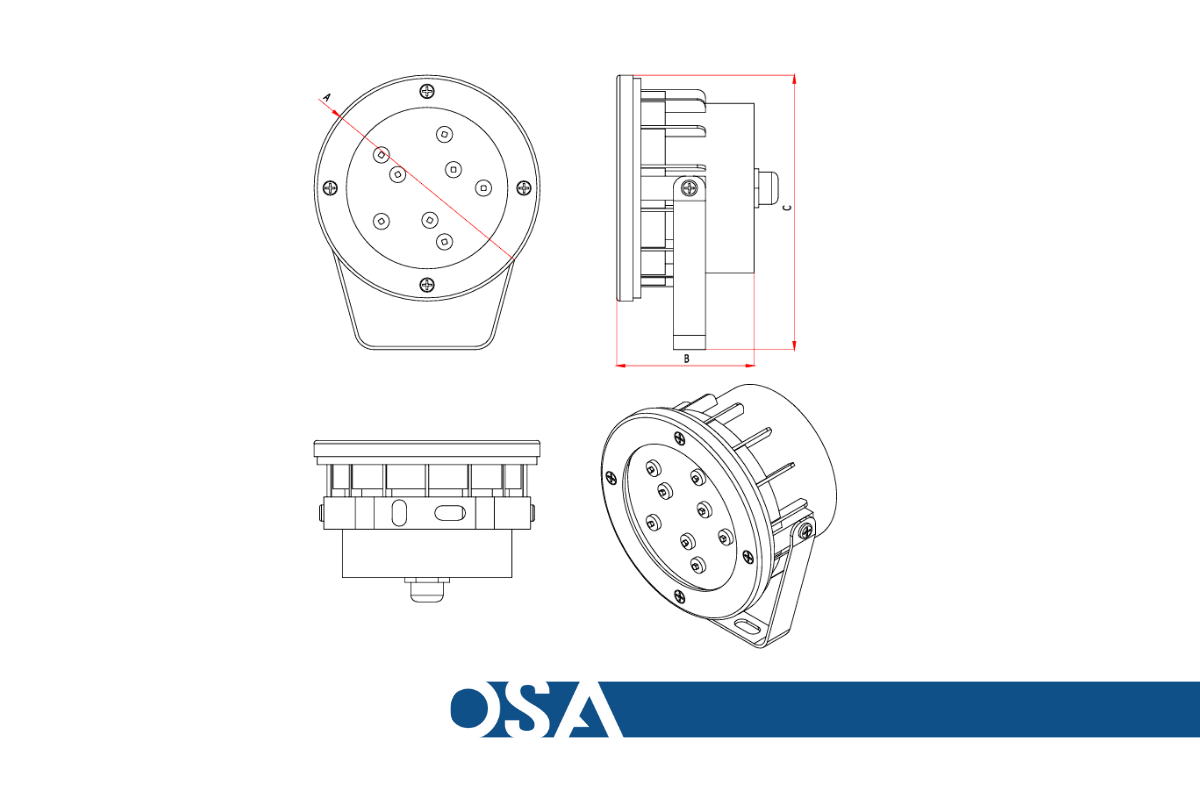 A

C

B

OSA