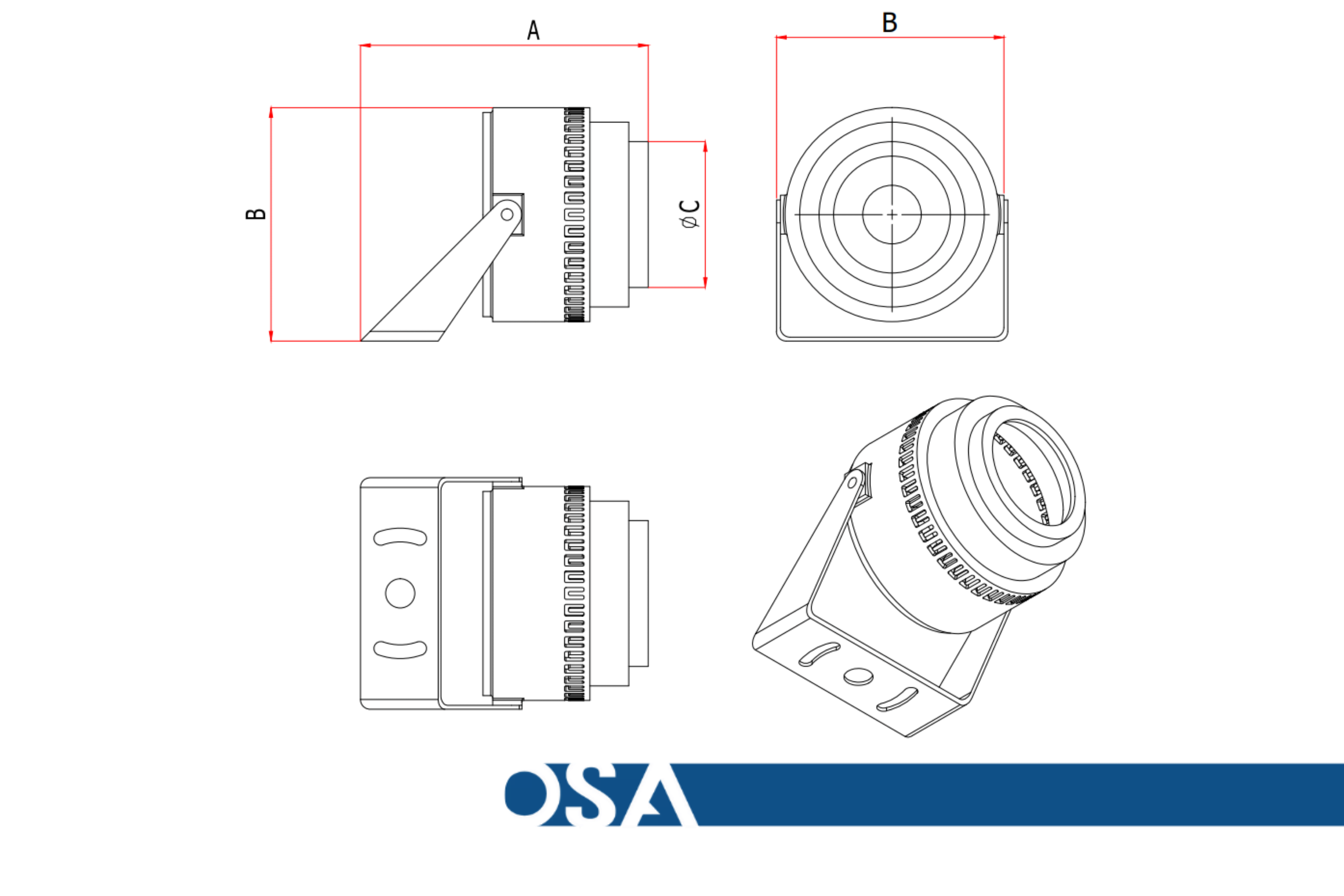 A

B

B

ø C

OSA